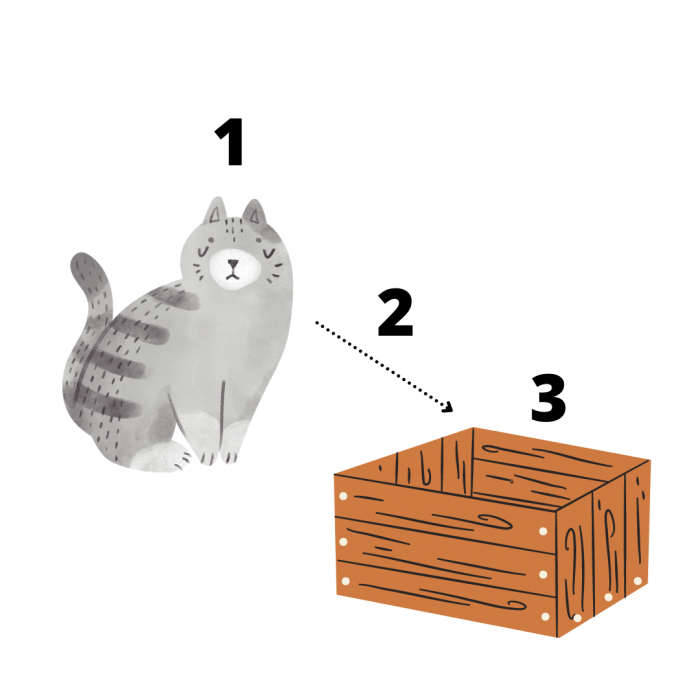 1

2

3